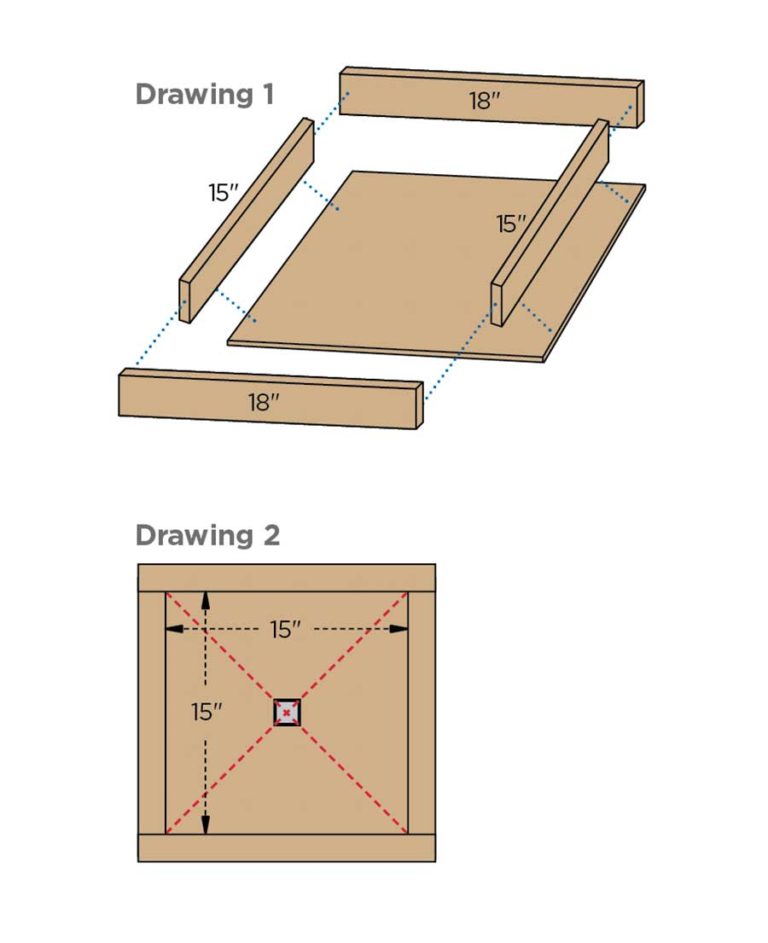 Drawing 1

18″

15″

15″

18″

Drawing 2

15″

15″